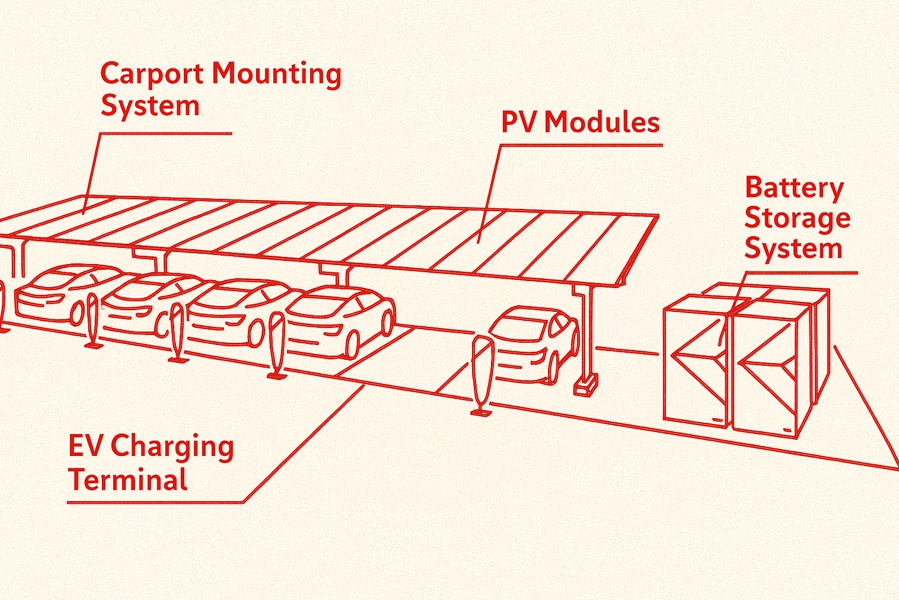 Carport Mounting System

PV Modules

Battery Storage System

EV Charging Terminal